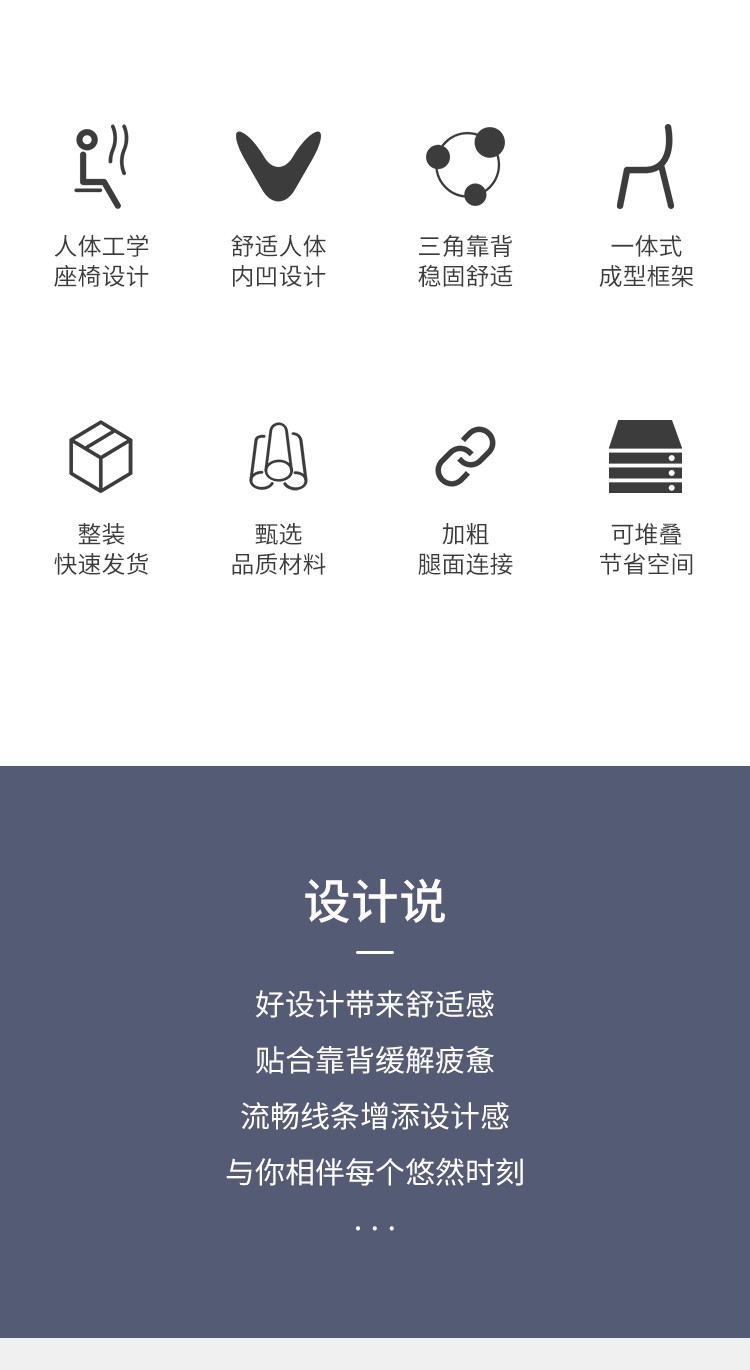 人体工学
座椅设计

舒适人体
内凹设计

三角靠背
稳固舒适

一体式
成型框架

整装
快速发货

甄选
品质材料

加粗
腿面连接

可堆叠
节省空间

设计说

好设计带来舒适感

贴合靠背缓解疲惫

流畅线条增添设计感

与你相伴每个悠然时刻

...