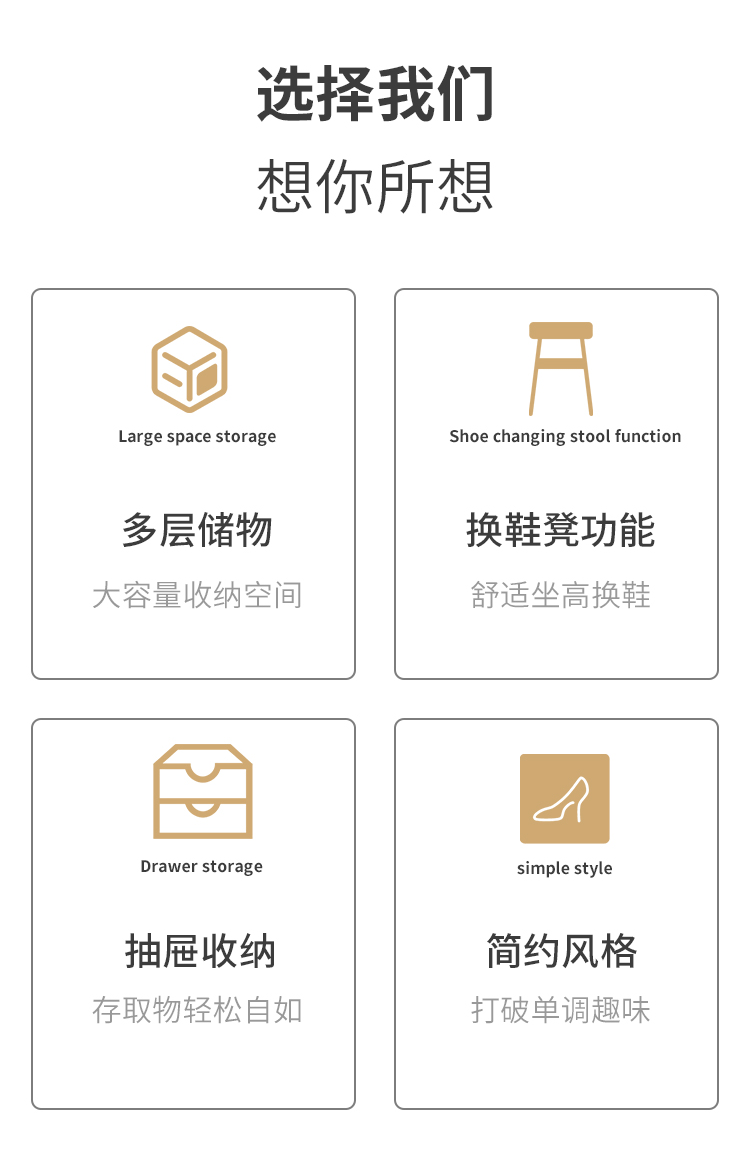 选择我们
想你所想

Large space storage

多层储物

大容量收纳空间

Shoe changing stool function

换鞋凳功能

舒适坐高换鞋

Drawer storage

抽屉收纳

存取物轻松自如

simple style

简约风格

打破单调趣味